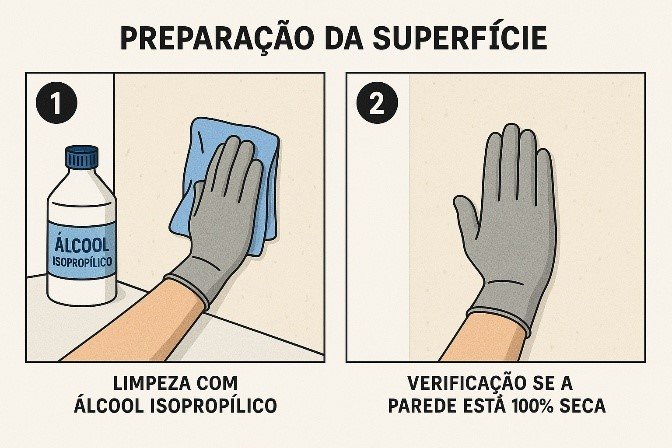 PREPARAÇÃO DA SUPERFÍCIE

1

ÁLCOOL
ISOPROPÍLICO

LIMPEZA COM ÁLCOOL ISOPROPÍLICO

2

VERIFICAÇÃO SE A PAREDE ESTÁ 100% SECA